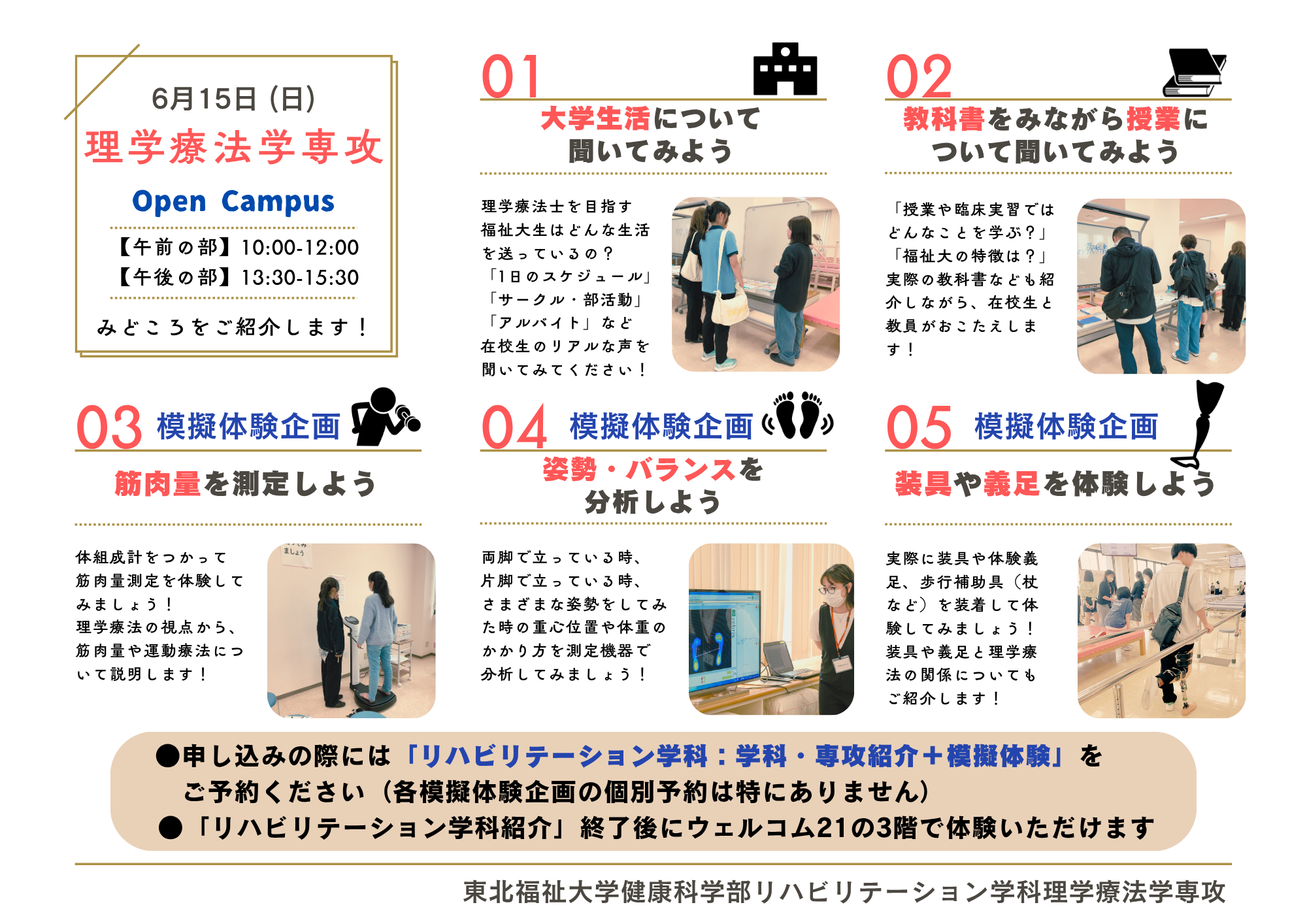 6月15日（日）
理学療法学専攻
Open Campus
【午前の部】10:00-12:00
【午後の部】13:30-15:30
みどころをご紹介します！

01
大学生活について聞いてみよう

理学療法士を目指す福祉大生はどんな生活を送っているの？「1日のスケジュール」「サークル・部活動」「アルバイト」など在校生のリアルな声を聞いてみてください！

02
教科書をみながら授業について聞いてみよう

「授業や臨床実習ではどんなことを学ぶ？」「福祉大の特徴は？」実際の教科書なども紹介しながら、在校生と教員がおこたえします！

03 模擬体験企画
筋肉量を測定しよう

体組成計をつかって筋肉量測定を体験してみましょう！理学療法の視点から、筋肉量や運動療法について説明します！

04 模擬体験企画
姿勢・バランスを分析しよう

両脚で立っている時、片脚で立っている時、さまざまな姿勢をしてみた時の重心位置や体重のかかり方を測定機器で分析してみましょう！

05 模擬体験企画
装具や義足を体験しよう

実際に装具や体験義足、歩行補助具（杖など）を装着して体験してみましょう！装具や義足と理学療法の関係についてもご紹介します！

●申し込みの際には「リハビリテーション学科：学科・専攻紹介＋模擬体験」をご予約ください（各模擬体験企画の個別予約は特にありません）
●「リハビリテーション学科紹介」終了後にウェルコム21の3階で体験いただけます

東北福祉大学健康科学部リハビリテーション学科理学療法学専攻